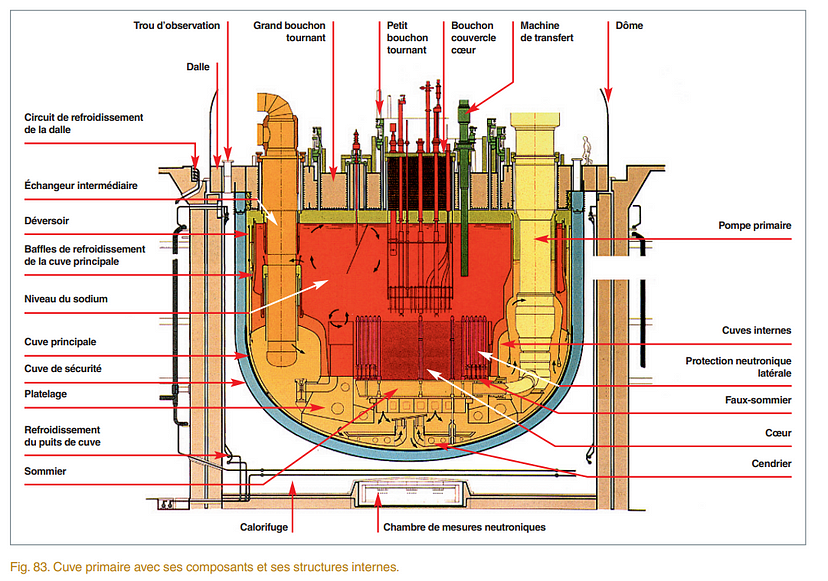 Trou d'observation
Grand bouchon tournant
Petit bouchon tournant
Bouchon couvercle cœur
Machine de transfert
Dôme
Dalle
Circuit de refroidissement de la dalle
Échangeur intermédiaire
Déversoir
Baffles de refroidissement de la cuve principale
Niveau du sodium
Cuve principale
Cuve de sécurité
Platelage
Refroidissement du puits de cuve
Sommier
Pompe primaire
Cuves internes
Protection neutronique latérale
Faux-sommier
Cœur
Cendrier
Calorifuge
Chambre de mesures neutroniques
Fig. 83. Cuve primaire avec ses composants et ses structures internes.