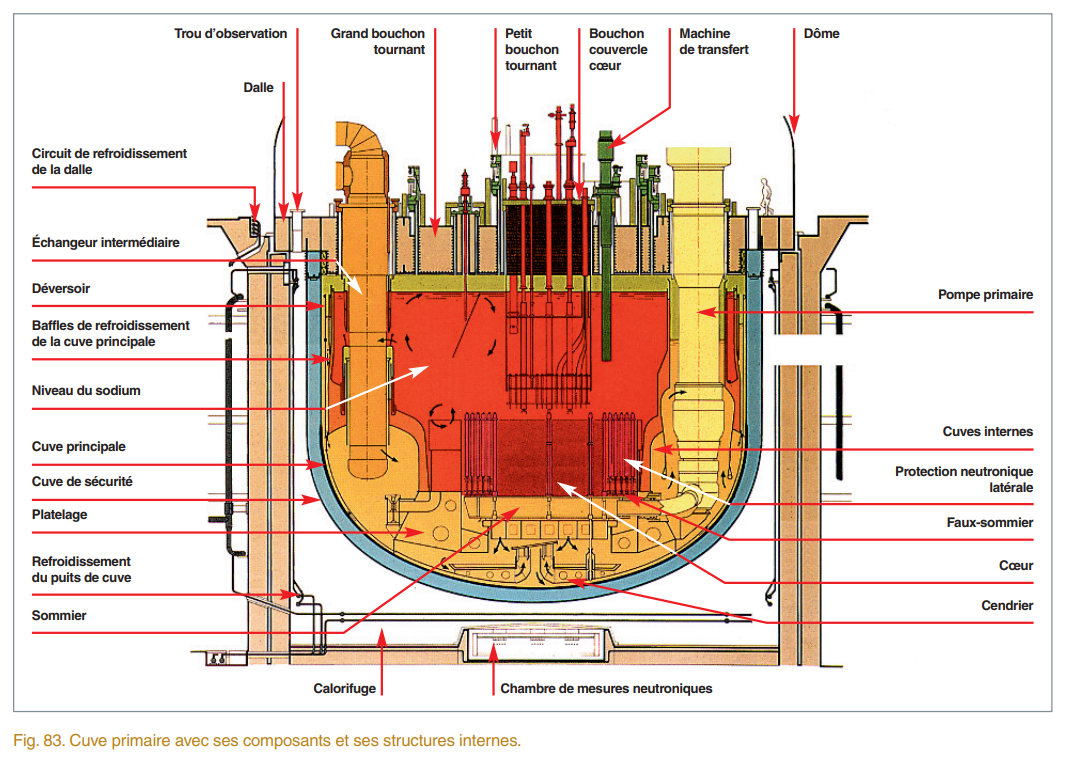 Trou d'observation
Grand bouchon tournant
Petit bouchon tournant
Bouchon couvercle cœur
Machine de transfert
Dôme
Dalle
Circuit de refroidissement de la dalle
Échangeur intermédiaire
Déversoir
Baffles de refroidissement de la cuve principale
Niveau du sodium
Cuve principale
Cuve de sécurité
Platelage
Refroidissement du puits de cuve
Sommier
Pompe primaire
Cuves internes
Protection neutronique latérale
Faux-sommier
Cœur
Cendrier
Calorifuge
Chambre de mesures neutroniques

Fig. 83. Cuve primaire avec ses composants et ses structures internes.