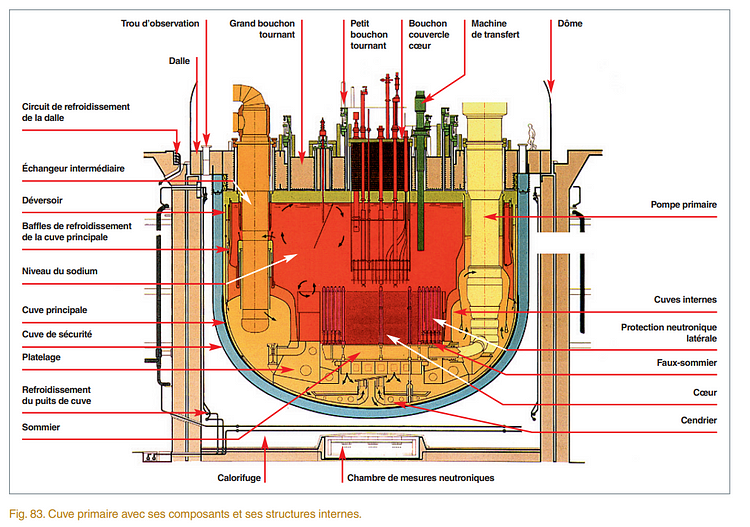 Trou d'observation

Grand bouchon tournant

Petit bouchon tournant

Bouchon couvercle cœur

Machine de transfert

Dôme

Dalle

Circuit de refroidissement de la dalle

Échangeur intermédiaire

Déversoir

Baffles de refroidissement de la cuve principale

Niveau du sodium

Cuve principale

Cuve de sécurité

Platelage

Refroidissement du puits de cuve

Sommier

Pompe primaire

Cuves internes

Protection neutronique latérale

Faux-sommier

Cœur

Cendrier

Calorifuge

Chambre de mesures neutroniques

Fig. 83. Cuve primaire avec ses composants et ses structures internes.